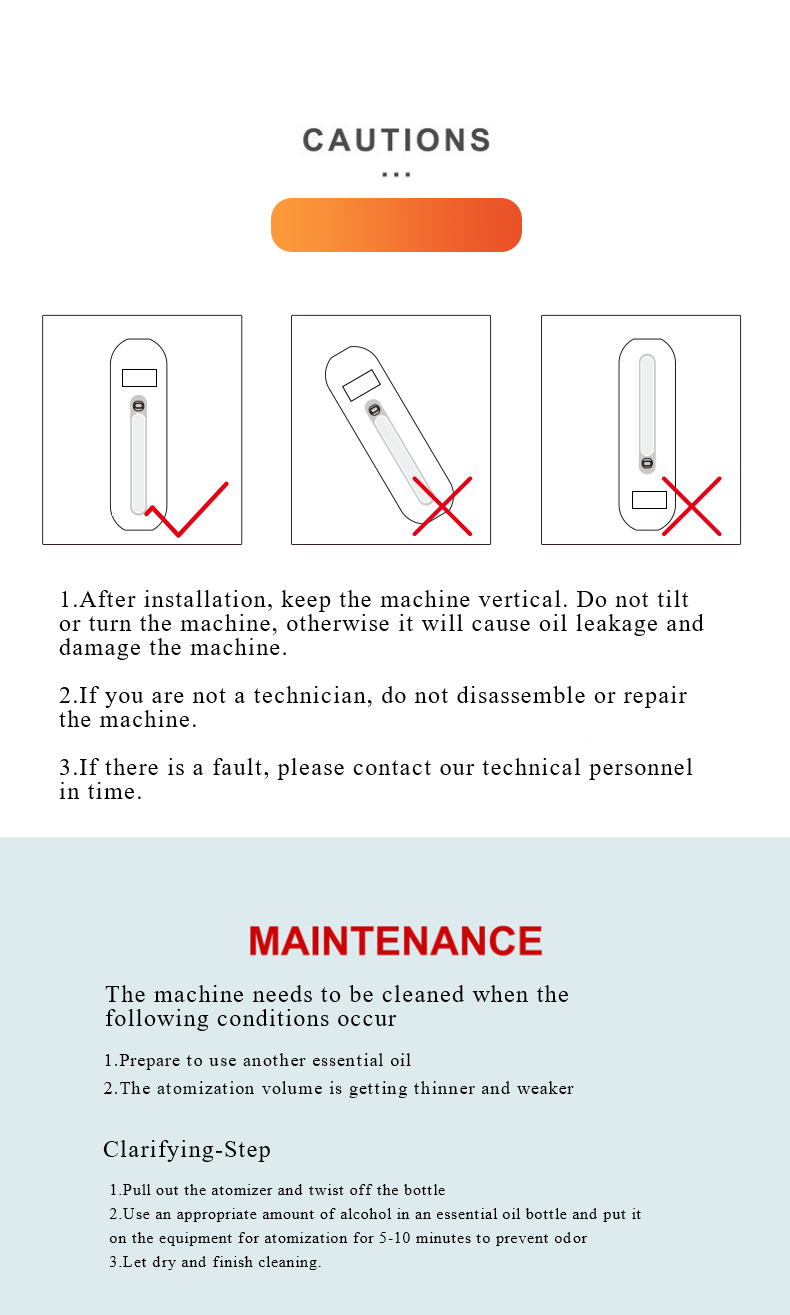 CAUTIONS

...

1.After installation, keep the machine vertical. Do not tilt or turn the machine, otherwise it will cause oil leakage and damage the machine.

2.If you are not a technician, do not disassemble or repair the machine.

3.If there is a fault, please contact our technical personnel in time.

MAINTENANCE

The machine needs to be cleaned when the following conditions occur

1.Prepare to use another essential oil
2.The atomization volume is getting thinner and weaker

Clarifying-Step

1.Pull out the atomizer and twist off the bottle
2.Use an appropriate amount of alcohol in an essential oil bottle and put it on the equipment for atomization for 5-10 minutes to prevent odor
3.Let dry and finish cleaning.